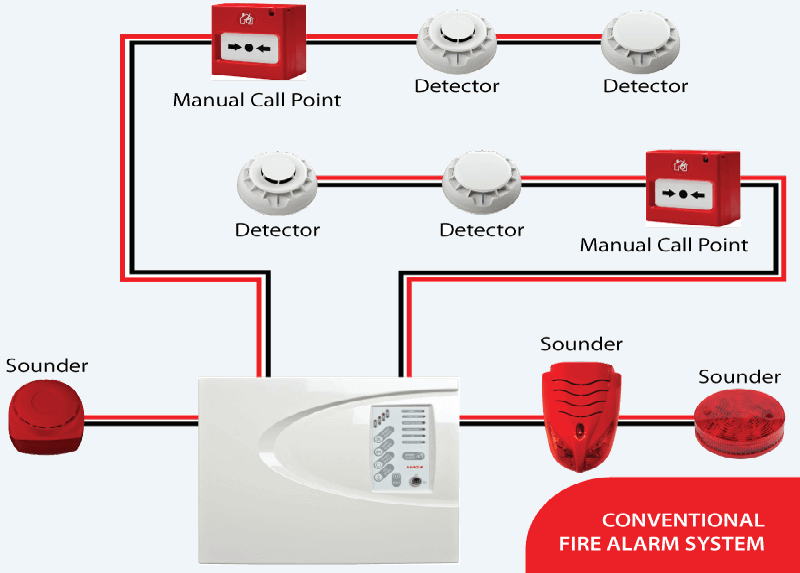 Manual Call Point

Detector

Detector

Detector

Detector

Manual Call Point

Sounder

Sounder

Sounder

CONVENTIONAL FIRE ALARM SYSTEM